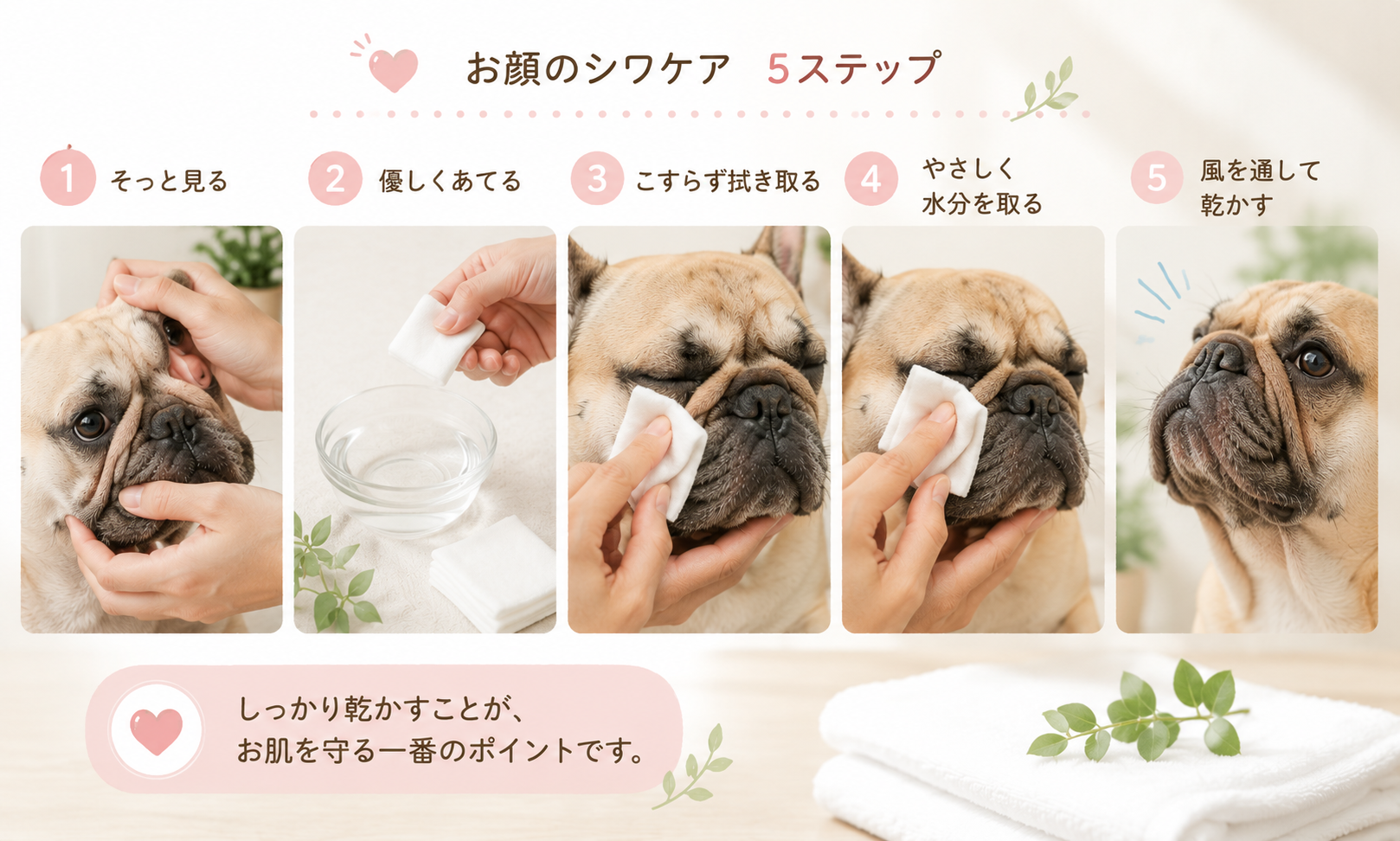 お顔のシワケア　5ステップ

1 そっと見る

2 優しくあてる

3 こすらず拭き取る

4 やさしく水分を取る

5 風を通して乾かす

しっかり乾かすことが、
お肌を守る一番のポイントです。